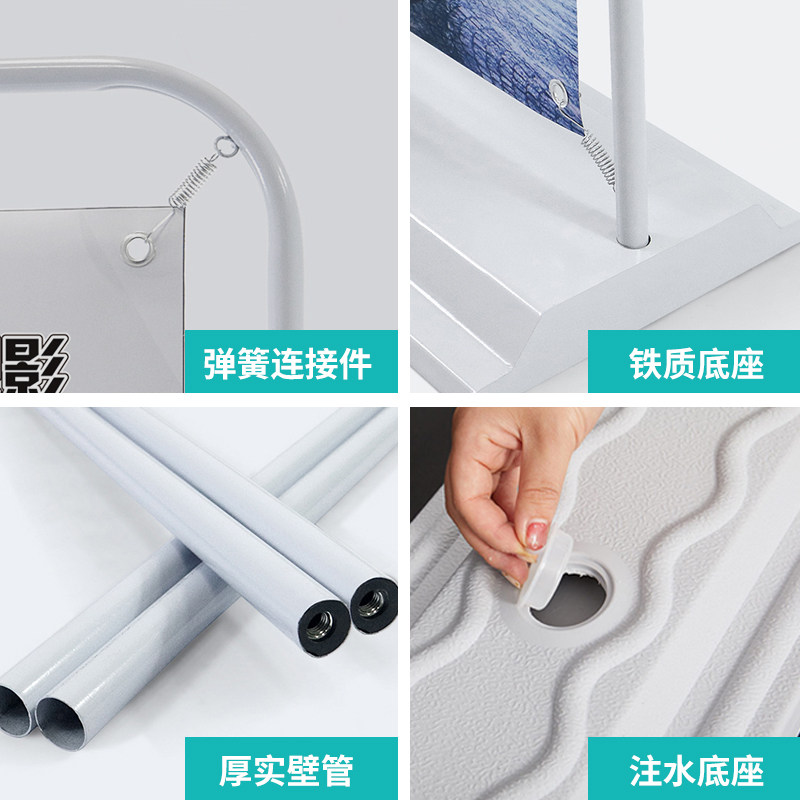 影

弹簧连接件

铁质底座

厚实壁管

注水底座