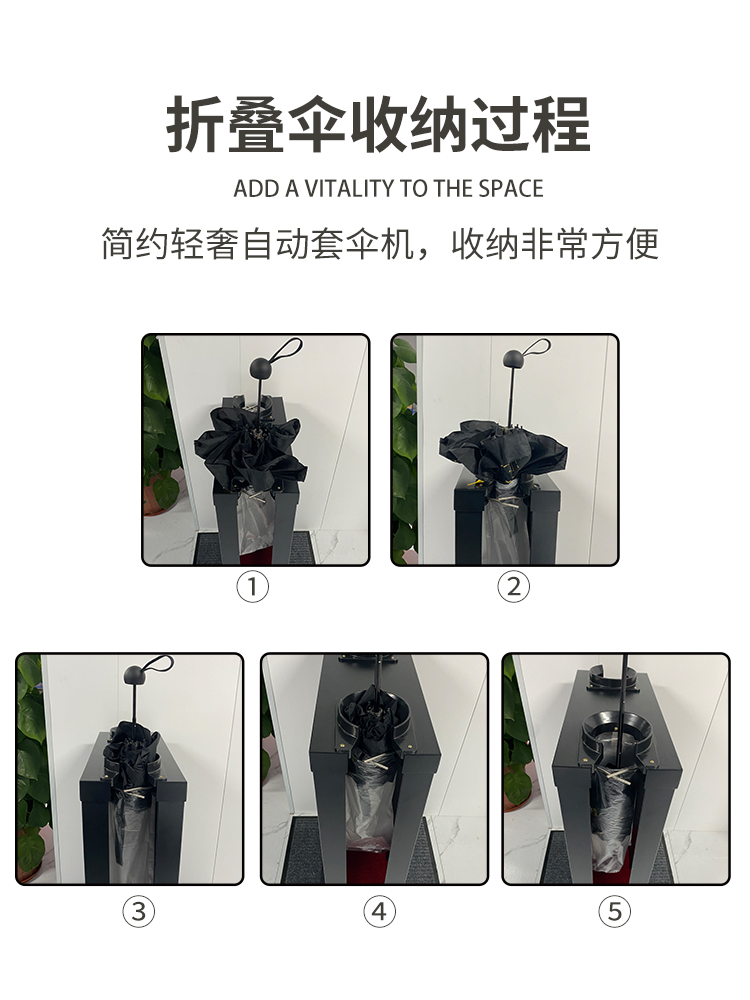 折叠伞收纳过程

ADD A VITALITY TO THE SPACE

简约轻奢自动套伞机，收纳非常方便

①

②

③

④

⑤