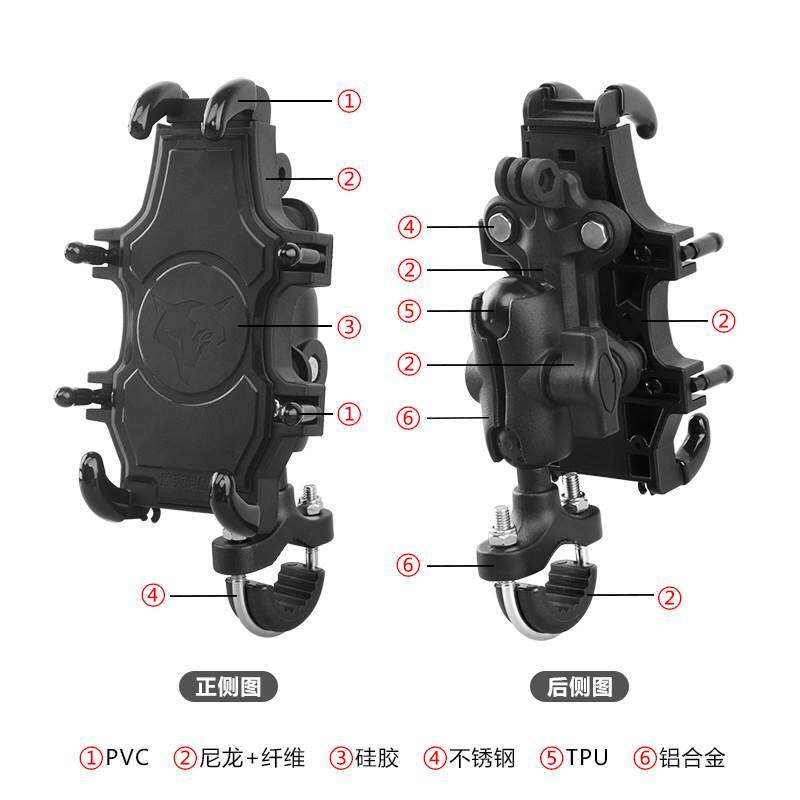 ①
②
③
①
④

④
②
⑤
②
⑥
⑥
②
②

正侧图

后侧图

①PVC ②尼龙+纤维 ③硅胶 ④不锈钢 ⑤TPU ⑥铝合金