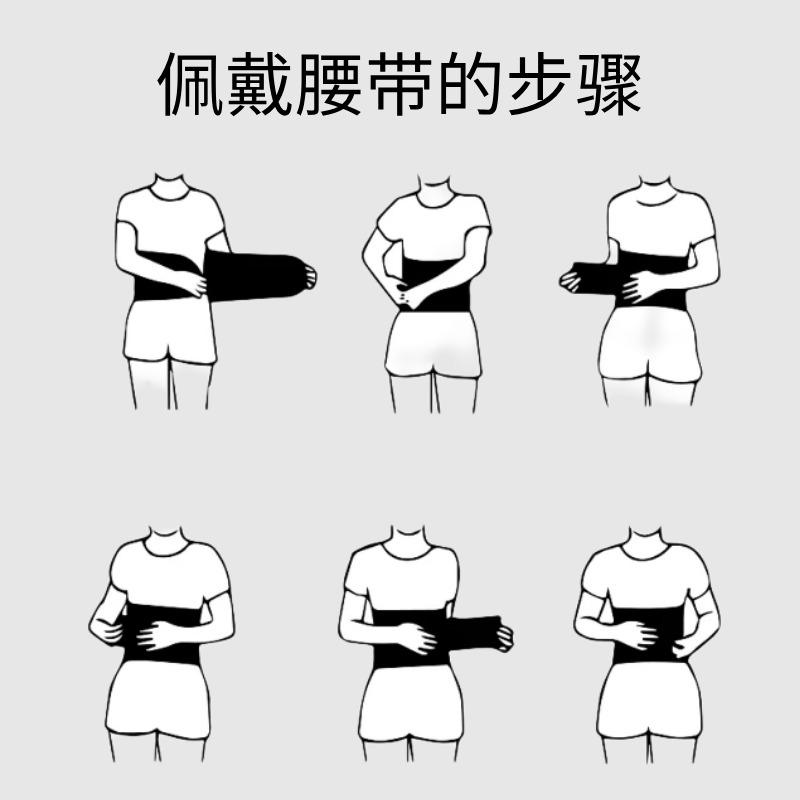 佩戴腰带的步骤