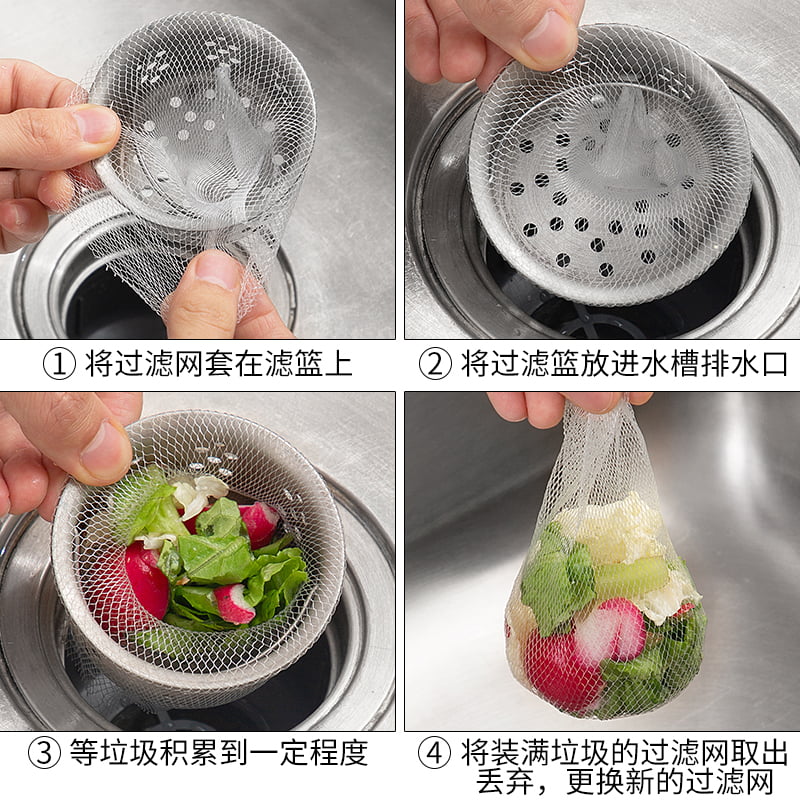 ① 将过滤网套在滤篮上

② 将过滤篮放进水槽排水口

③ 等垃圾积累到一定程度

④ 将装满垃圾的过滤网取出丢弃，更换新的过滤网