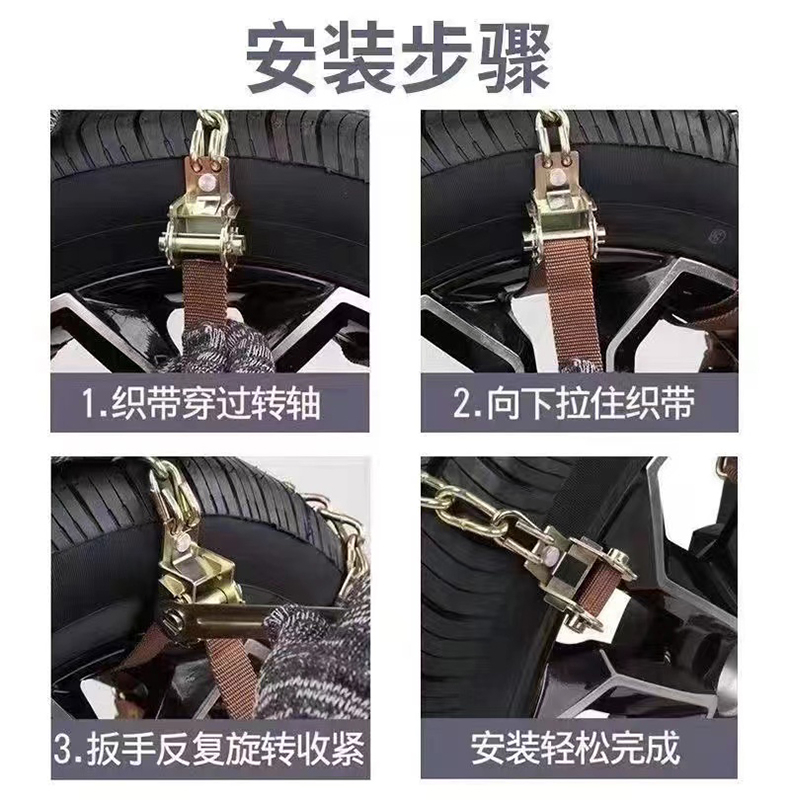 安装步骤

1.织带穿过转轴

2.向下拉住织带

3.扳手反复旋转收紧

安装轻松完成