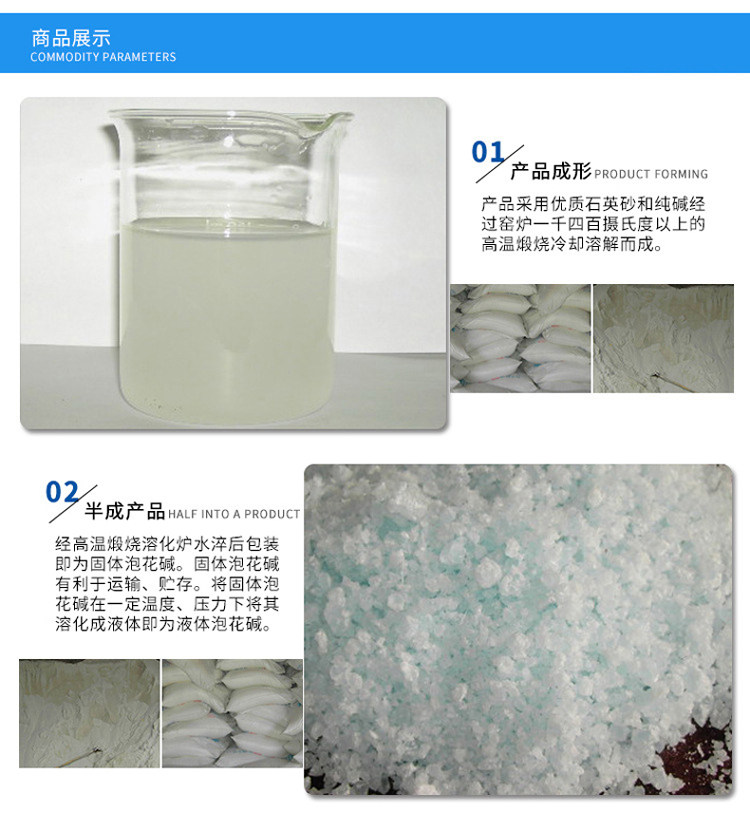 商品展示
COMMODITY PARAMETERS

01
产品成形 PRODUCT FORMING

产品采用优质石英砂和纯碱经过窑炉一千四百摄氏度以上的高温煅烧冷却溶解而成。

02
半成产品 HALF INTO A PRODUCT

经高温煅烧溶化炉水淬后包装即为固体泡花碱。固体泡花碱有利于运输、贮存。将固体泡花碱在一定温度、压力下将其溶化成液体即为液体泡花碱。