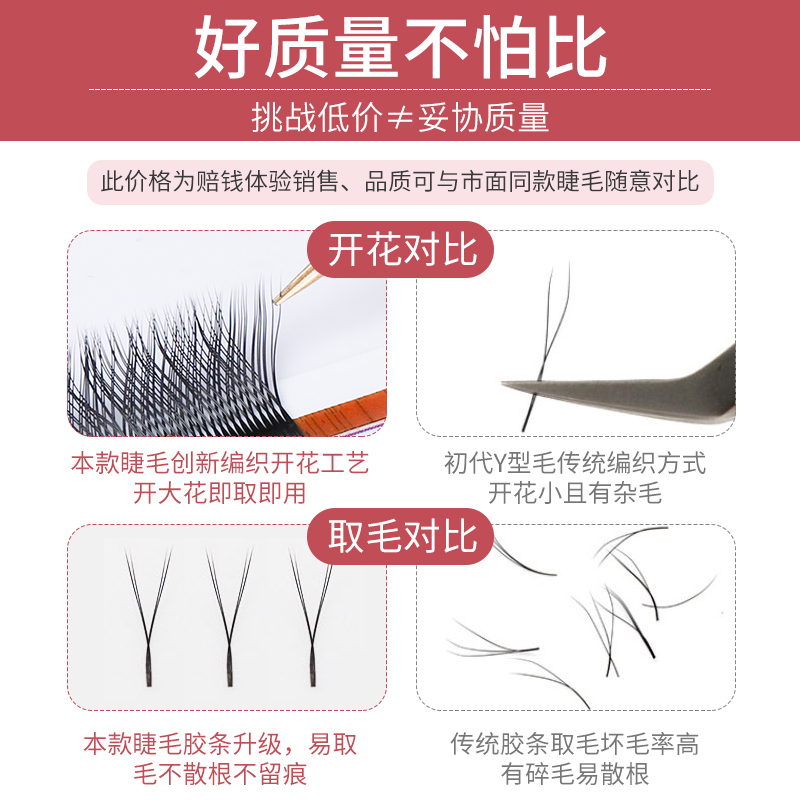 好质量不怕比

挑战低价≠妥协质量

此价格为赔钱体验销售、品质可与市面同款睫毛随意对比

开花对比

本款睫毛创新编织开花工艺
开大花即取即用

初代Y型毛传统编织方式
开花小且有杂毛

取毛对比

本款睫毛胶条升级，易取毛不散根不留痕

传统胶条取毛坏毛率高
有碎毛易散根