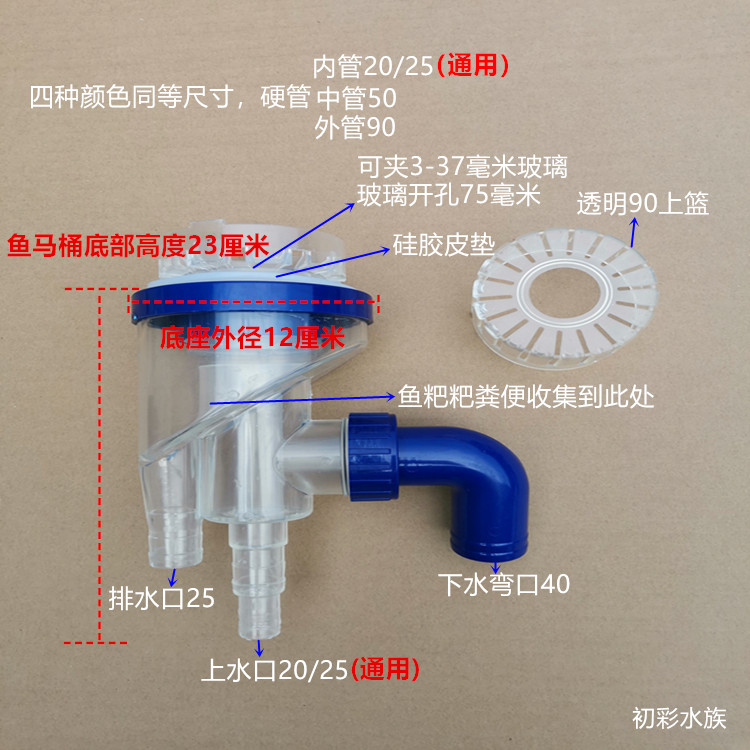 内管20/25(通用)
四种颜色同等尺寸，硬管 中管50
外管90

可夹3-37毫米玻璃
玻璃开孔75毫米

透明90上篮

鱼马桶底部高度23厘米

硅胶皮垫

底座外径12厘米

鱼粑粑粪便收集到此处

排水口25

下水弯口40

上水口20/25(通用)

初彩水族