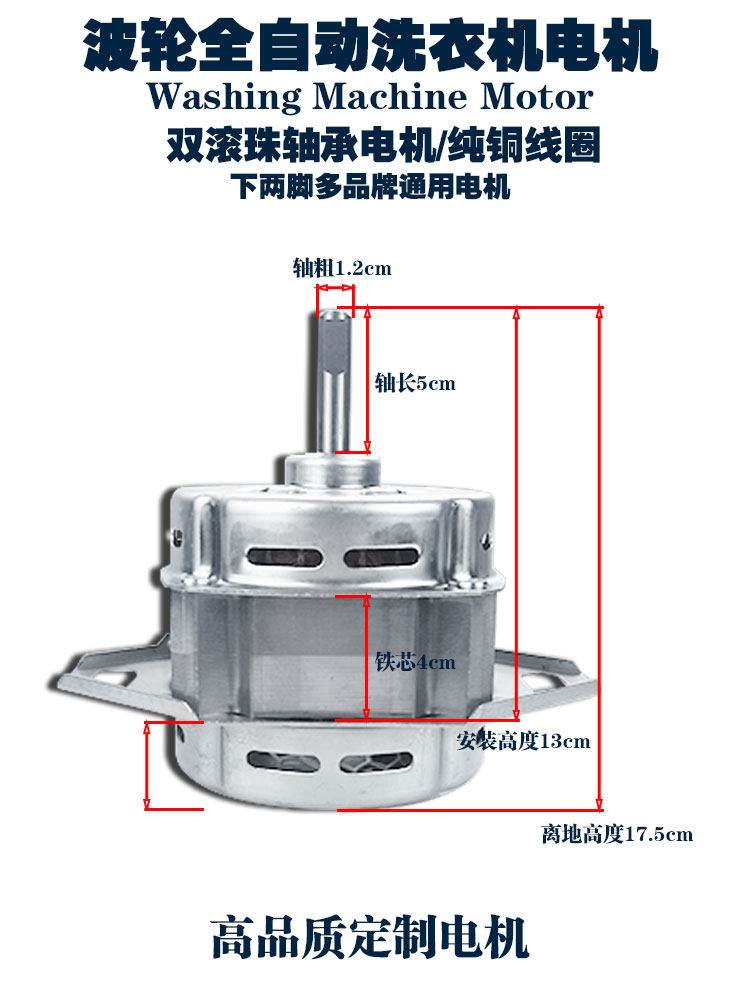 波轮全自动洗衣机电机
Washing Machine Motor
双滚珠轴承电机/纯铜线圈
下两脚多品牌通用电机

轴粗1.2cm
轴长5cm
铁芯4cm
安装高度13cm
离地高度17.5cm

高品质定制电机