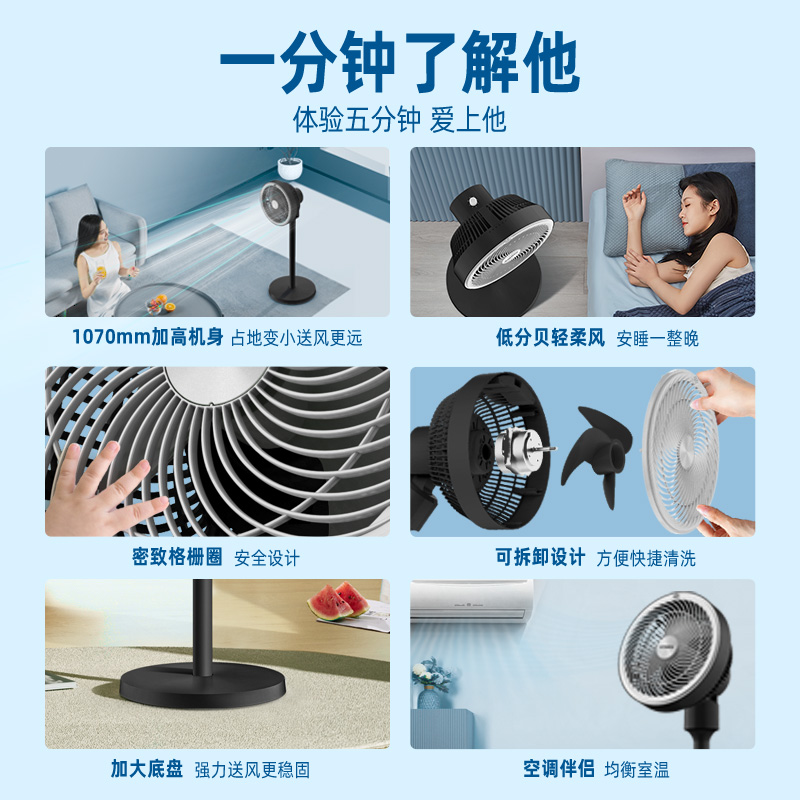 一分钟了解他

体验五分钟 爱上他

1070mm加高机身 占地变小送风更远

低分贝轻柔风 安睡一整晚

密致格栅圈 安全设计

可拆卸设计 方便快捷清洗

加大底盘 强力送风更稳固

空调伴侣 均衡室温