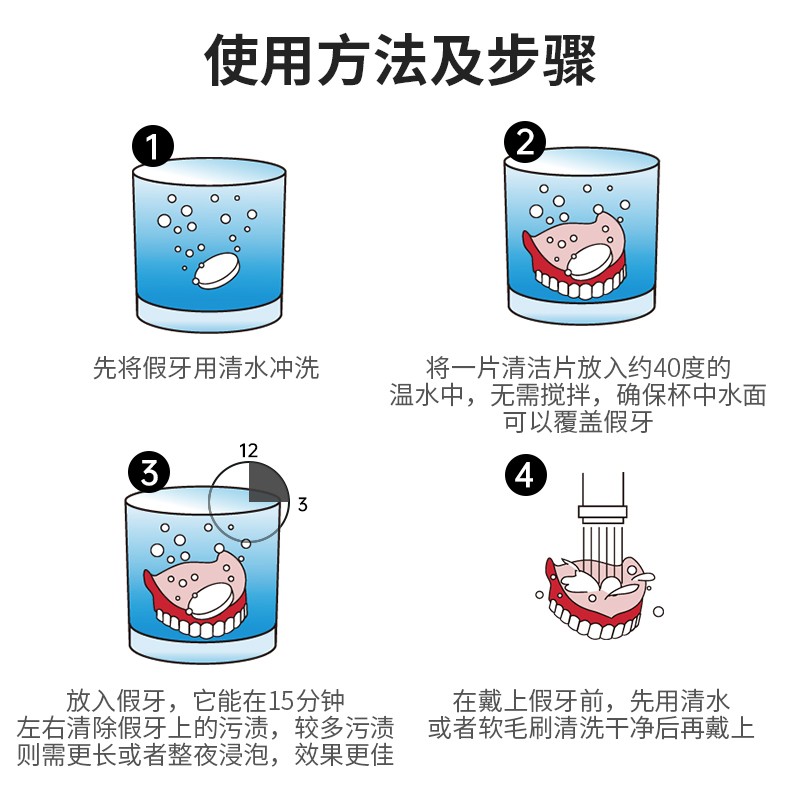 使用方法及步骤

1
先将假牙用清水冲洗

2
将一片清洁片放入约40度的温水中，无需搅拌，确保杯中水面可以覆盖假牙

3
12
3
放入假牙，它能在15分钟左右清除假牙上的污渍，较多污渍则需更长或者整夜浸泡，效果更佳

4
在戴上假牙前，先用清水或者软毛刷清洗干净后再戴上