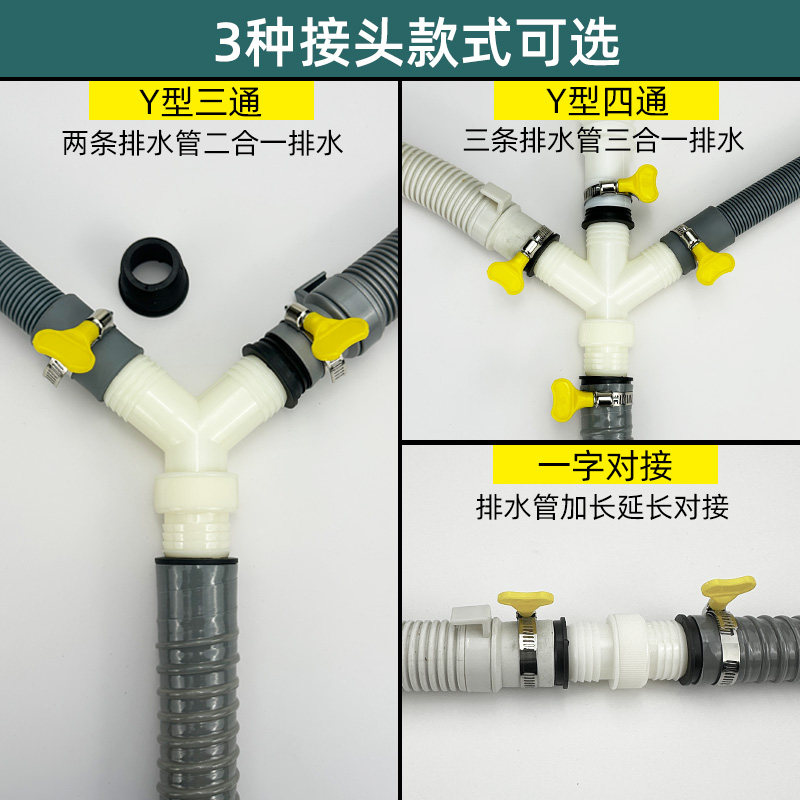 3种接头款式可选

Y型三通
两条排水管二合一排水

Y型四通
三条排水管三合一排水

一字对接
排水管加长延长对接