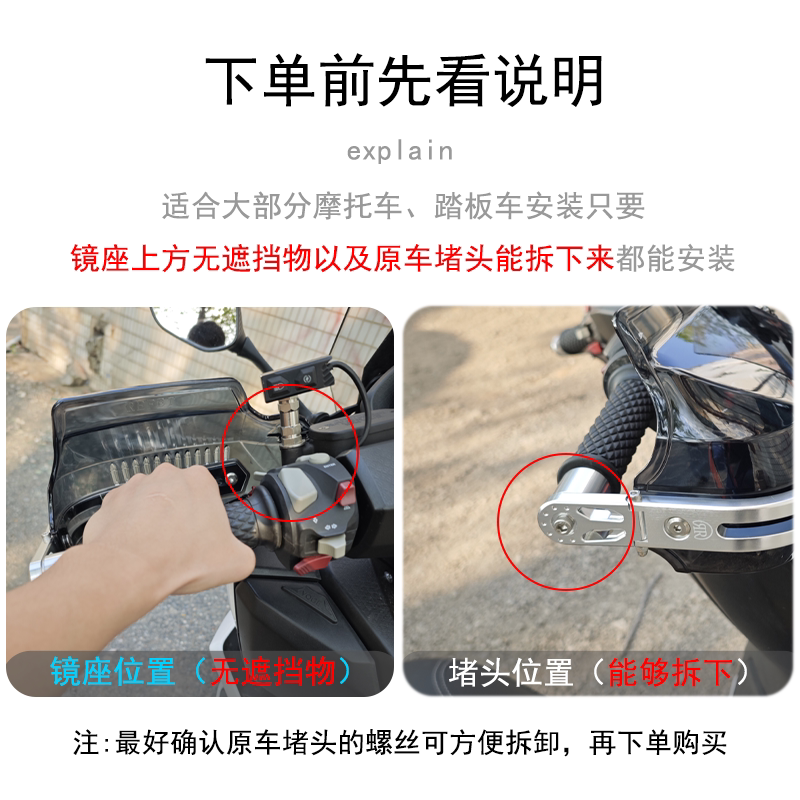 下单前先看说明

explain

适合大部分摩托车、踏板车安装只要

镜座上方无遮挡物以及原车堵头能拆下来都能安装

镜座位置（无遮挡物）

堵头位置（能够拆下）

注:最好确认原车堵头的螺丝可方便拆卸，再下单购买