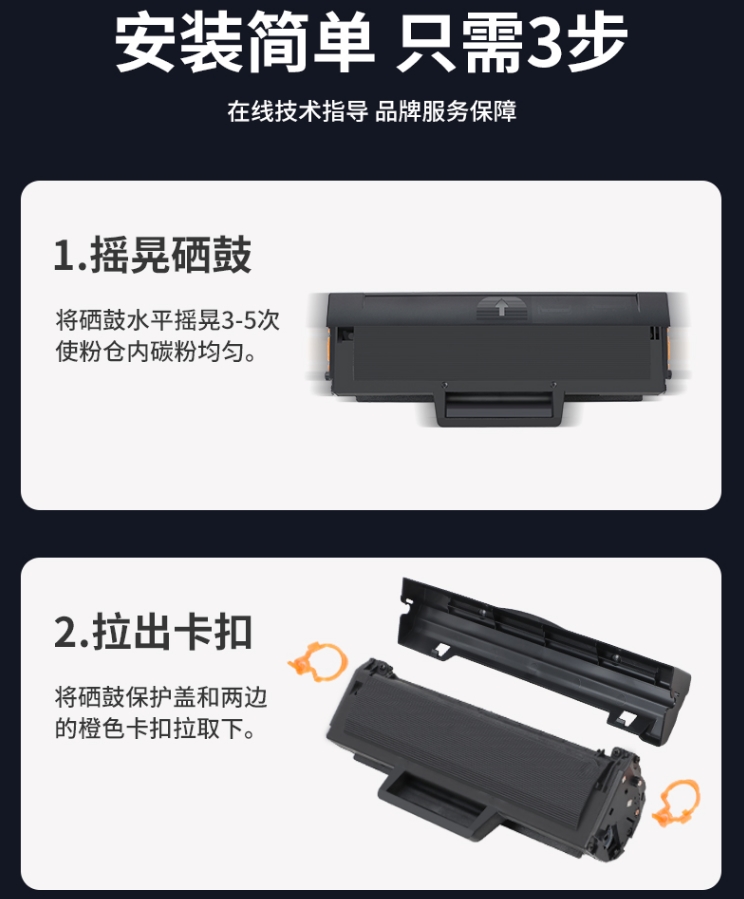 安装简单 只需3步

在线技术指导 品牌服务保障

1.摇晃硒鼓

将硒鼓水平摇晃3-5次使粉仓内碳粉均匀。

2.拉出卡扣

将硒鼓保护盖和两边的橙色卡扣拉取下。