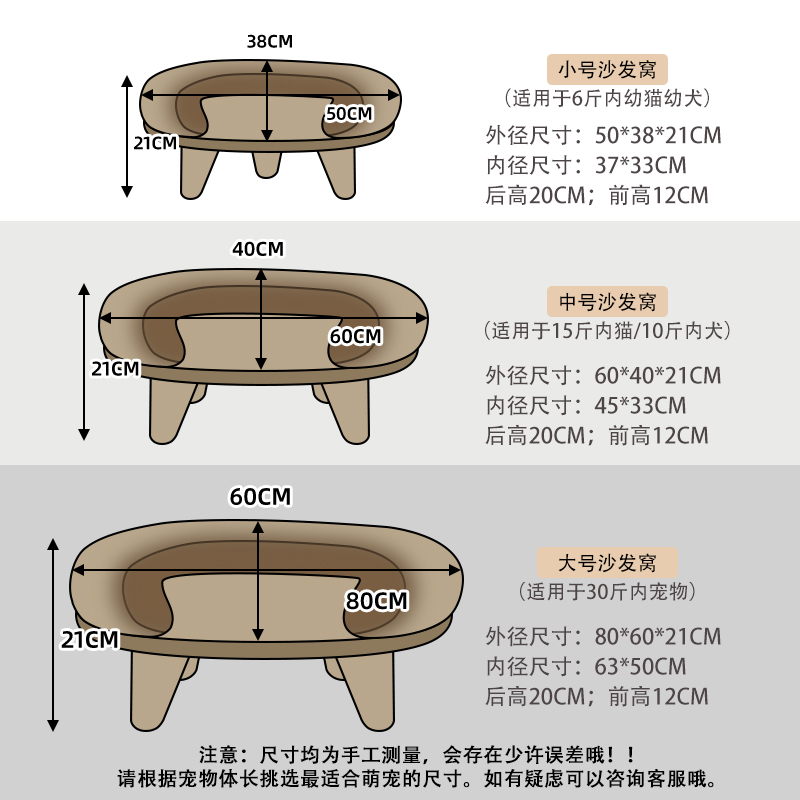 38CM

50CM

21CM

小号沙发窝
（适用于6斤内幼猫幼犬）
外径尺寸：50*38*21CM
内径尺寸：37*33CM
后高20CM；前高12CM

40CM

60CM

21CM

中号沙发窝
（适用于15斤内猫/10斤内犬）
外径尺寸：60*40*21CM
内径尺寸：45*33CM
后高20CM；前高12CM

60CM

80CM

21CM

大号沙发窝
（适用于30斤内宠物）
外径尺寸：80*60*21CM
内径尺寸：63*50CM
后高20CM；前高12CM

注意：尺寸均为手工测量，会存在少许误差哦！！
请根据宠物体长挑选最适合萌宠的尺寸。如有疑虑可以咨询客服哦。