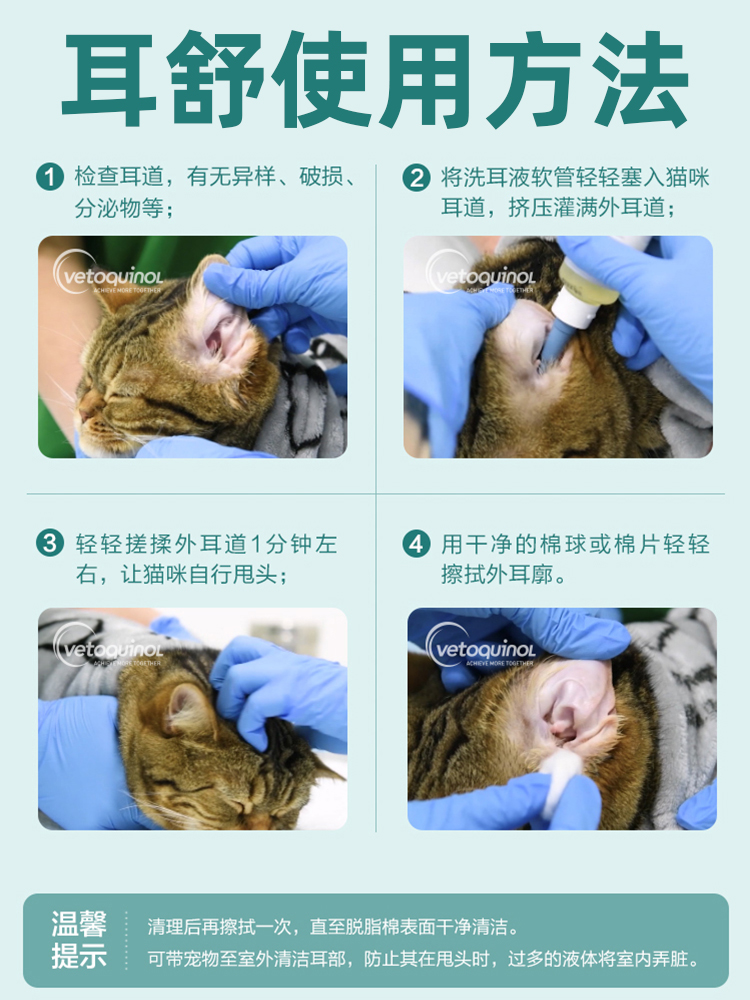 耳舒使用方法

1 检查耳道，有无异样、破损、分泌物等；

vetoquinol ACHIEVE MORE TOGETHER

2 将洗耳液软管轻轻塞入猫咪耳道，挤压灌满外耳道；

vetoquinol ACHIEVE MORE TOGETHER

3 轻轻搓揉外耳道1分钟左右，让猫咪自行甩头；

vetoquinol ACHIEVE MORE TOGETHER

4 用干净的棉球或棉片轻轻擦拭外耳廓。

vetoquinol ACHIEVE MORE TOGETHER

温馨提示

清理后再擦拭一次，直至脱脂棉表面干净清洁。

可带宠物至室外清洁耳部，防止其在甩头时，过多的液体将室内弄脏。