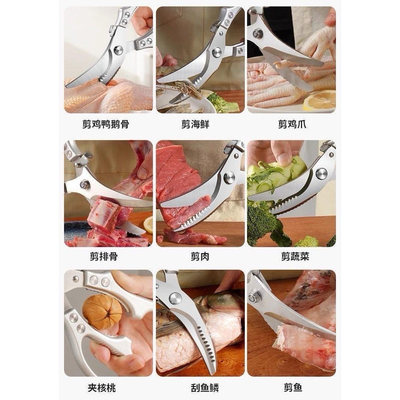 剪鸡鸭鹅骨
剪海鲜
剪鸡爪

剪排骨
剪肉
剪蔬菜

夹核桃
刮鱼鳞
剪鱼