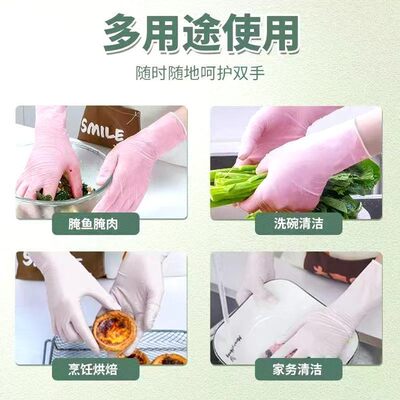 多用途使用

随时随地呵护双手

SMILE

腌鱼腌肉

洗碗清洁

烹饪烘焙

家务清洁