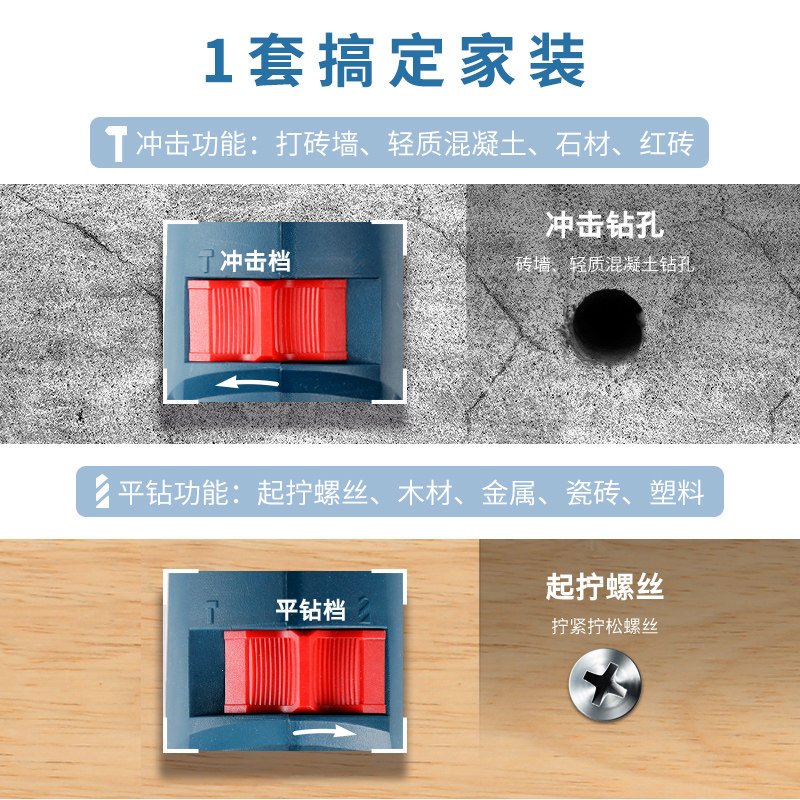 1套搞定家装

冲击功能：打砖墙、轻质混凝土、石材、红砖

冲击档

冲击钻孔

砖墙、轻质混凝土钻孔

平钻功能：起拧螺丝、木材、金属、瓷砖、塑料

平钻档

起拧螺丝

拧紧拧松螺丝