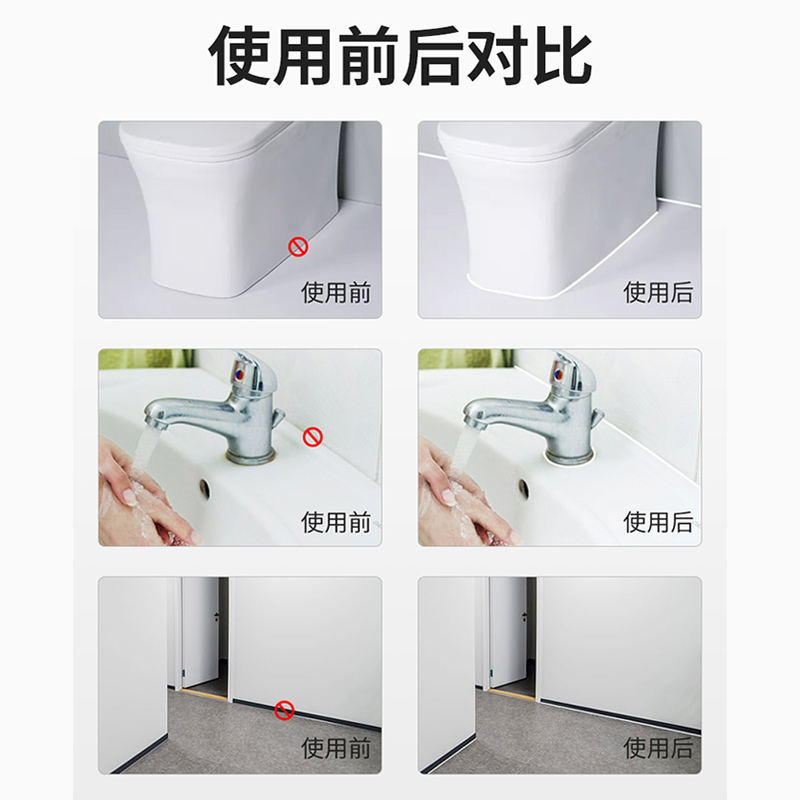 使用前后对比

使用前

使用后

使用前

使用后

使用前

使用后