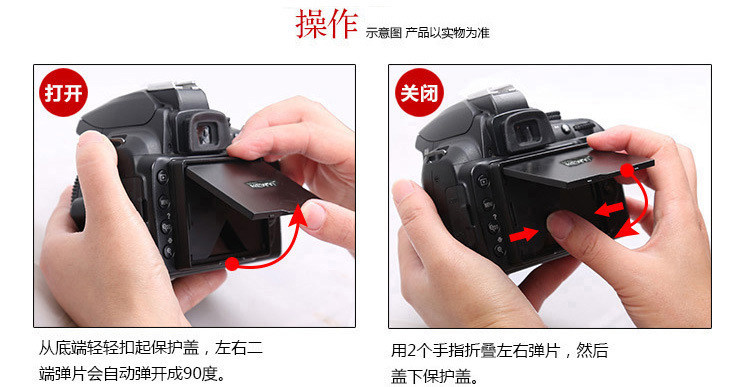 操作 示意图 产品以实物为准

打开

从底端轻轻扣起保护盖，左右二端弹片会自动弹开成90度。

关闭

用2个手指折叠左右弹片，然后盖下保护盖。