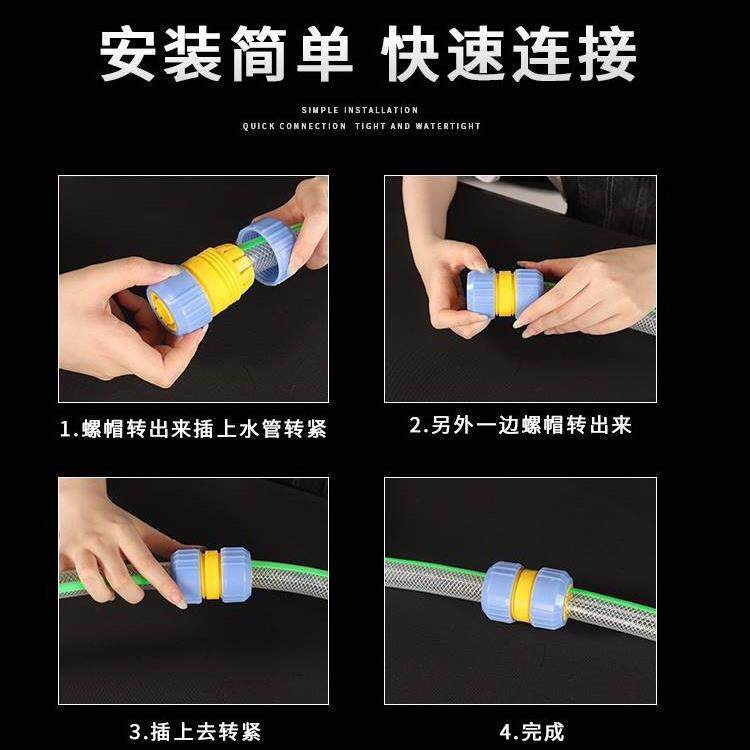 安装简单 快速连接

SIMPLE INSTALLATION
QUICK CONNECTION TIGHT AND WATERTIGHT

1.螺帽转出来插上水管转紧

2.另外一边螺帽转出来

3.插上去转紧

4.完成