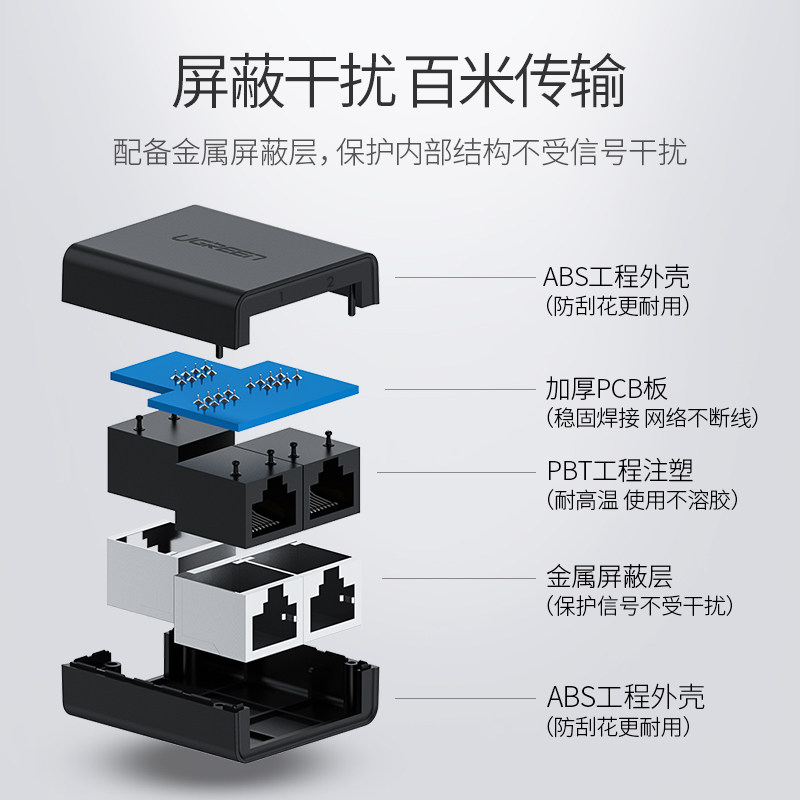 屏蔽干扰 百米传输

配备金属屏蔽层，保护内部结构不受信号干扰

UGREEN

1 2

ABS工程外壳
（防刮花更耐用）

加厚PCB板
（稳固焊接 网络不断线）

PBT工程注塑
（耐高温 使用不溶胶）

金属屏蔽层
（保护信号不受干扰）

ABS工程外壳
（防刮花更耐用）