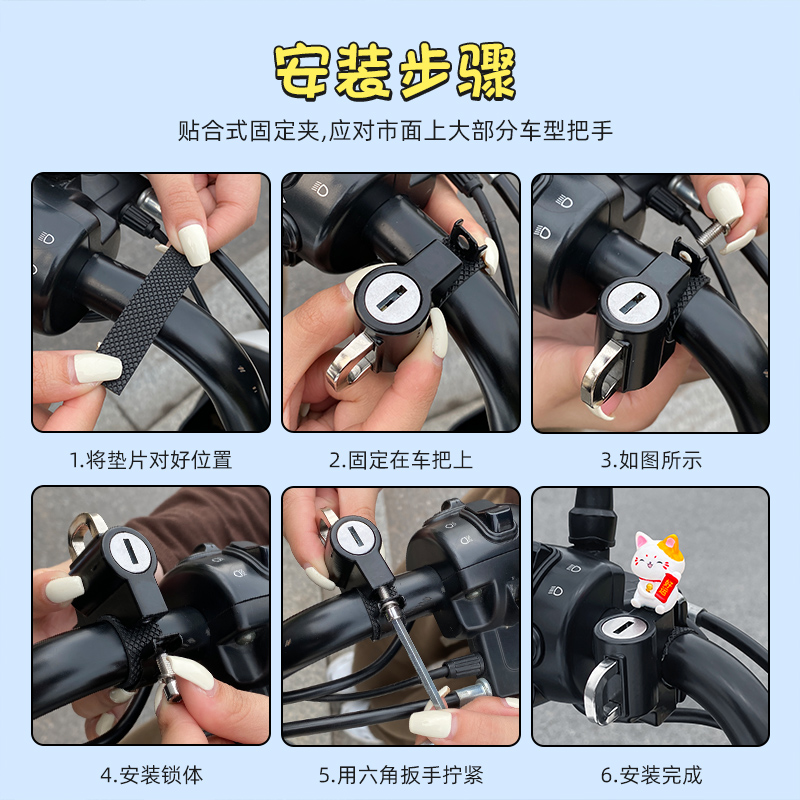 安装步骤

贴合式固定夹,应对市面上大部分车型把手

1.将垫片对好位置

2.固定在车把上

3.如图所示

4.安装锁体

5.用六角扳手拧紧

6.安装完成