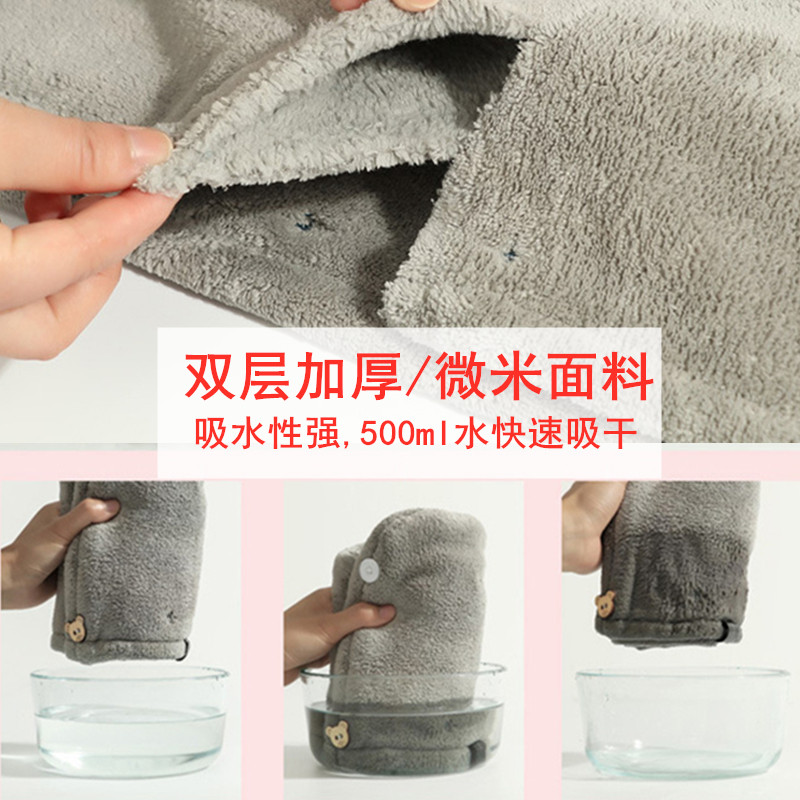 双层加厚/微米面料
吸水性强,500ml水快速吸干