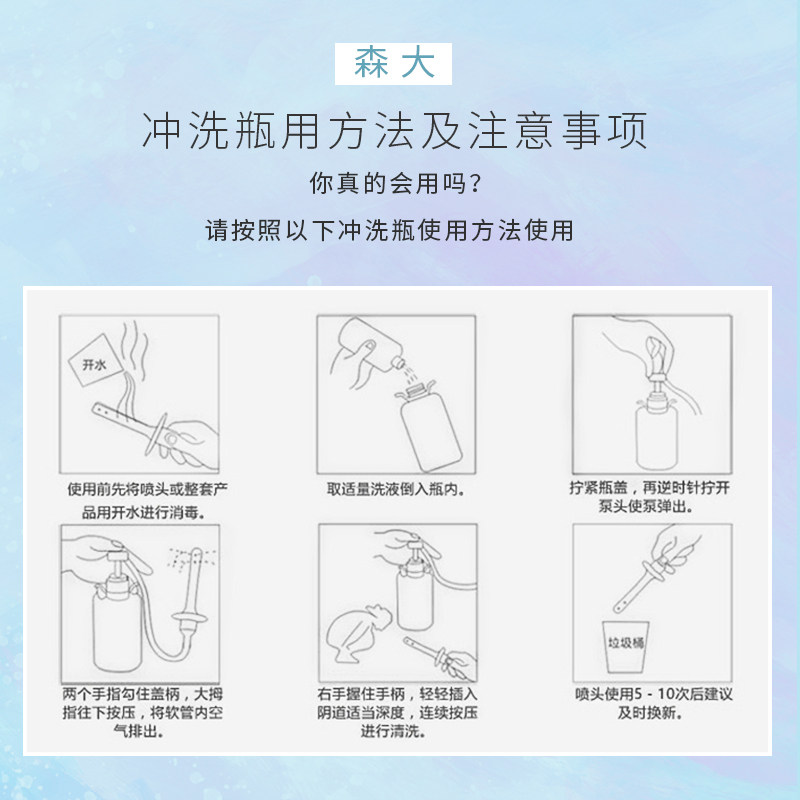 森大

冲洗瓶用方法及注意事项

你真的会用吗？

请按照以下冲洗瓶使用方法使用

开水

使用前先将喷头或整套产品用开水进行消毒。

取适量洗液倒入瓶内。

拧紧瓶盖，再逆时针拧开泵头使泵弹出。

两个手指勾住盖柄，大拇指往下按压，将软管内空气排出。

右手握住手柄，轻轻插入阴道适当深度，连续按压进行清洗。

垃圾桶

喷头使用5 - 10次后建议及时换新。