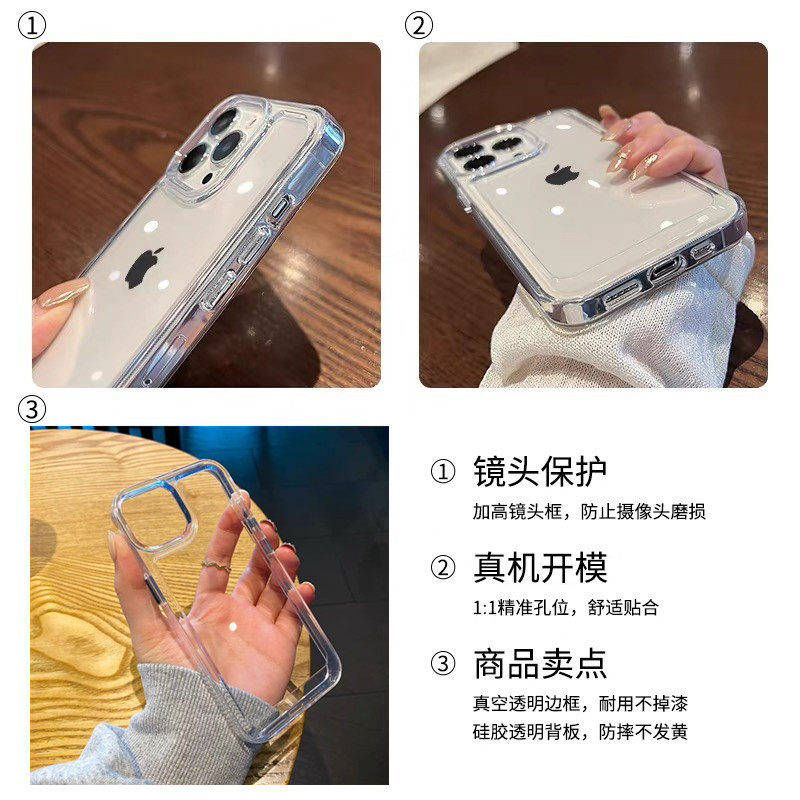 ①

②

③

① 镜头保护
加高镜头框，防止摄像头磨损

② 真机开模
1:1精准孔位，舒适贴合

③ 商品卖点
真空透明边框，耐用不掉漆
硅胶透明背板，防摔不发黄