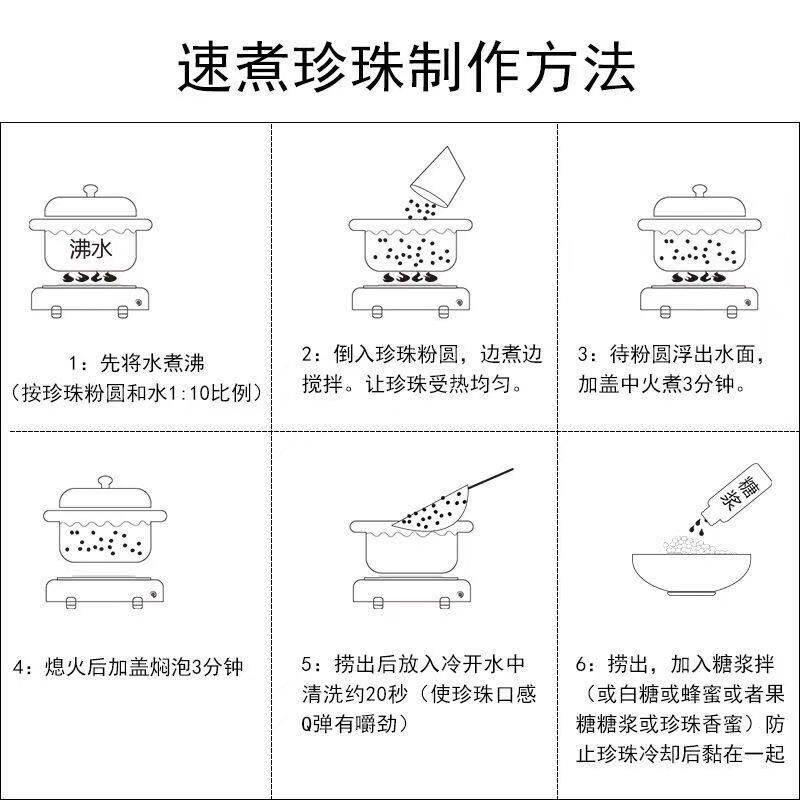 速煮珍珠制作方法

沸水

1：先将水煮沸
（按珍珠粉圆和水1:10比例）

2：倒入珍珠粉圆，边煮边搅拌。让珍珠受热均匀。

3：待粉圆浮出水面，加盖中火煮3分钟。

4：熄火后加盖焖泡3分钟

5：捞出后放入冷开水中清洗约20秒（使珍珠口感Q弹有嚼劲）

糖浆

6：捞出，加入糖浆拌（或白糖或蜂蜜或者果糖糖浆或珍珠香蜜）防止珍珠冷却后黏在一起