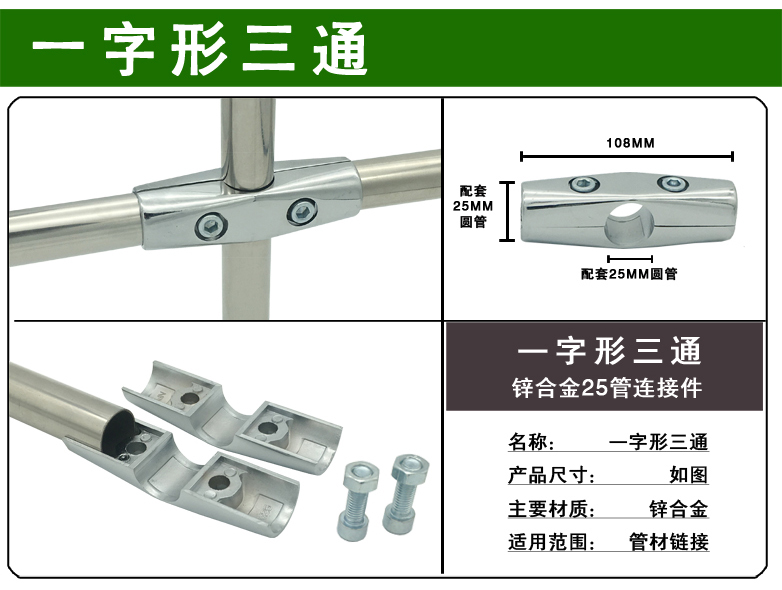 一字形三通

108MM

配套
25MM
圆管

配套25MM圆管

一字形三通
锌合金25管连接件

名称: 一字形三通
产品尺寸: 如图
主要材质: 锌合金
适用范围: 管材链接