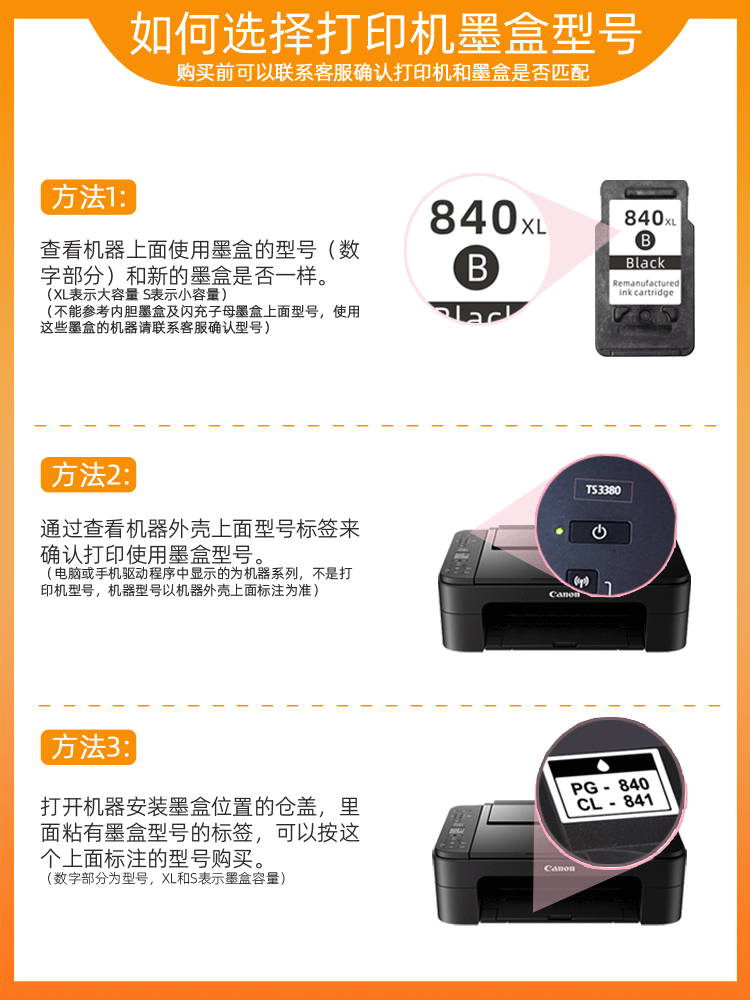 如何选择打印机墨盒型号
购买前可以联系客服确认打印机和墨盒是否匹配

方法1:
查看机器上面使用墨盒的型号（数字部分）和新的墨盒是否一样。
（XL表示大容量 S表示小容量）
（不能参考内胆墨盒及闪充子母墨盒上面型号，使用这些墨盒的机器请联系客服确认型号）

840 XL
B
Black

840 XL
B
Black
Remanufactured ink cartridge

方法2:
通过查看机器外壳上面型号标签来确认打印使用墨盒型号。
（电脑或手机驱动程序中显示的为机器系列，不是打印机型号，机器型号以机器外壳上面标注为准）

TS3380
Canon

方法3:
打开机器安装墨盒位置的仓盖，里面粘有墨盒型号的标签，可以按这个上面标注的型号购买。
（数字部分为型号，XL和S表示墨盒容量）

PG - 840
CL - 841
Canon