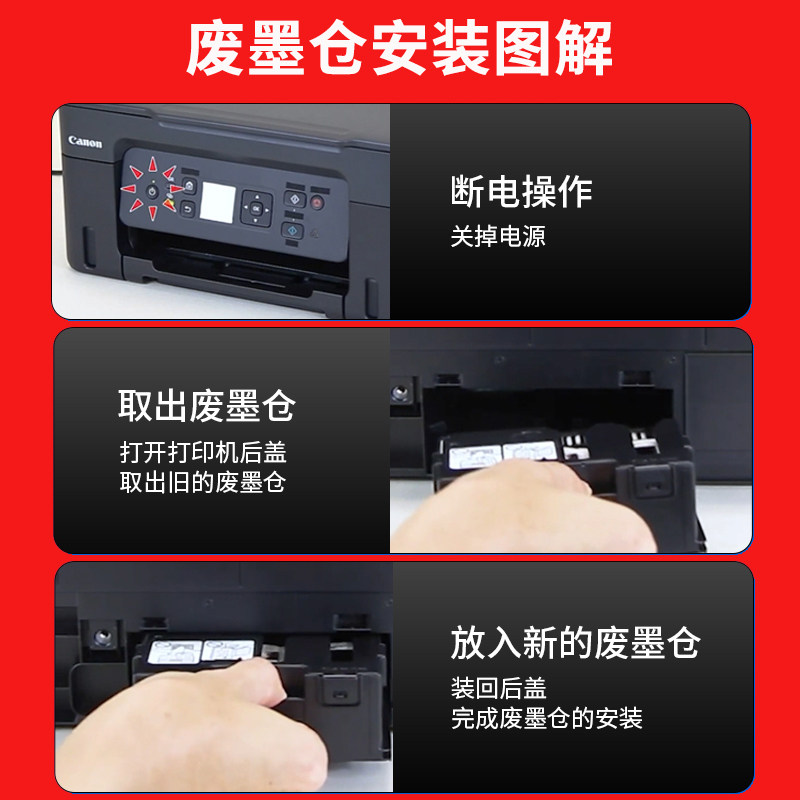 废墨仓安装图解

Canon

OK

断电操作
关掉电源

取出废墨仓
打开打印机后盖
取出旧的废墨仓

放入新的废墨仓
装回后盖
完成废墨仓的安装