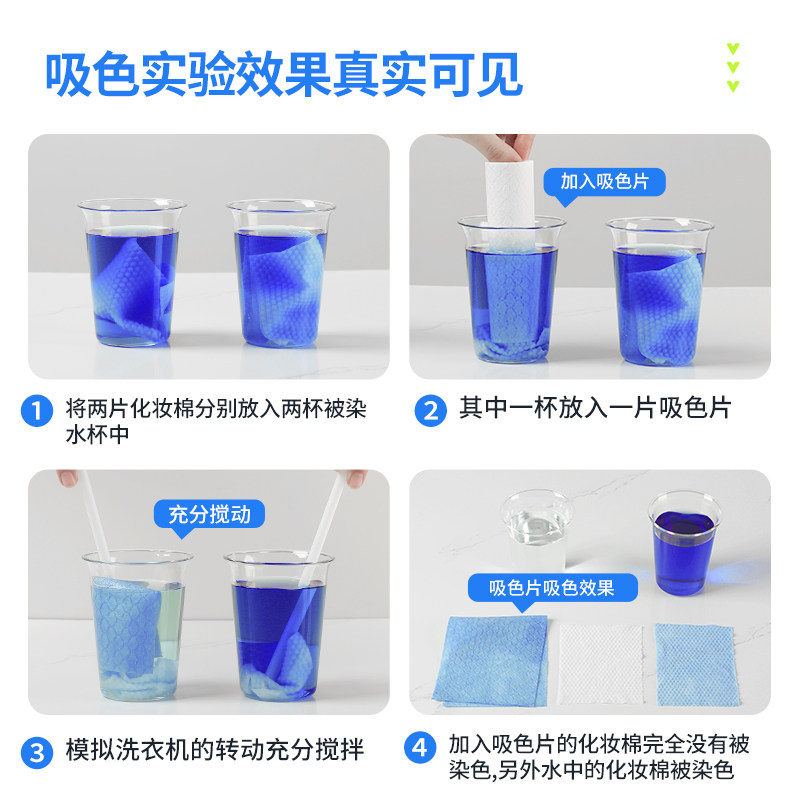 吸色实验效果真实可见

加入吸色片

1 将两片化妆棉分别放入两杯被染水杯中

2 其中一杯放入一片吸色片

充分搅动

吸色片吸色效果

3 模拟洗衣机的转动充分搅拌

4 加入吸色片的化妆棉完全没有被染色,另外水中的化妆棉被染色