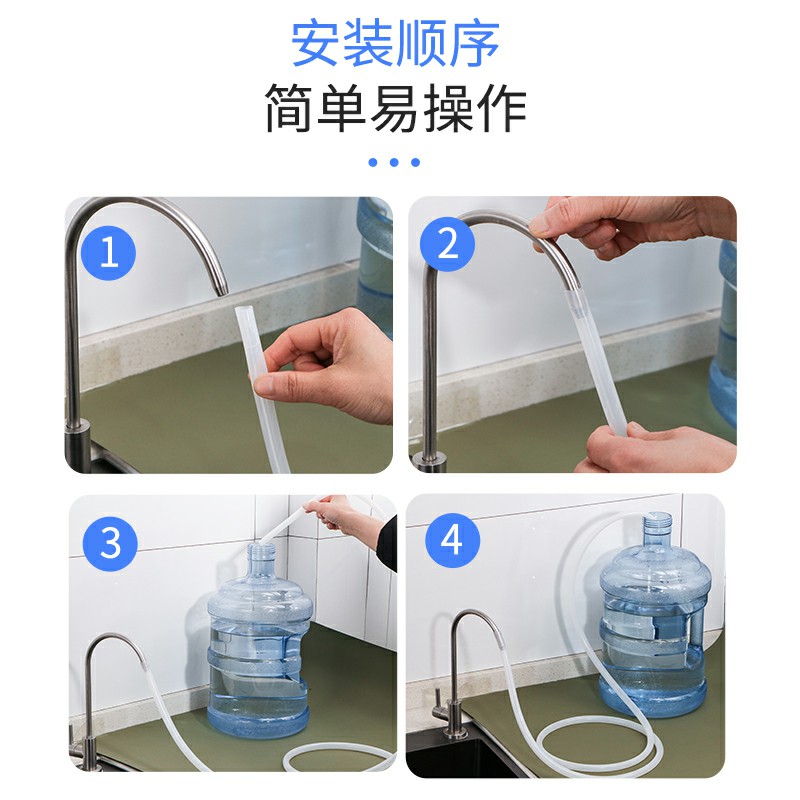 安装顺序
简单易操作

1

2

3

4