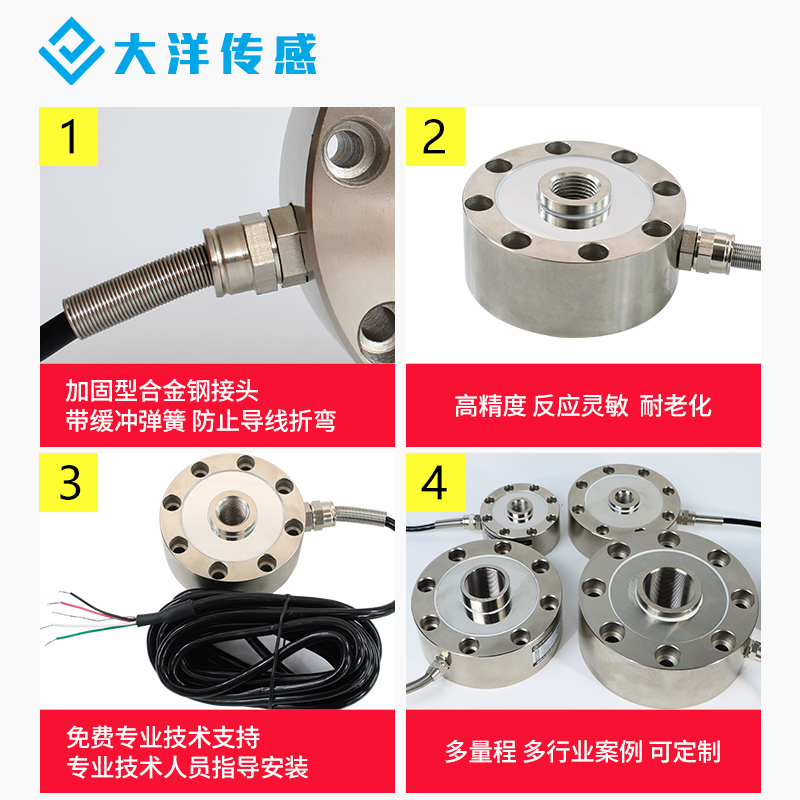 大洋传感

1

加固型合金钢接头
带缓冲弹簧 防止导线折弯

2

高精度 反应灵敏 耐老化

3

免费专业技术支持
专业技术人员指导安装

4

多量程 多行业案例 可定制