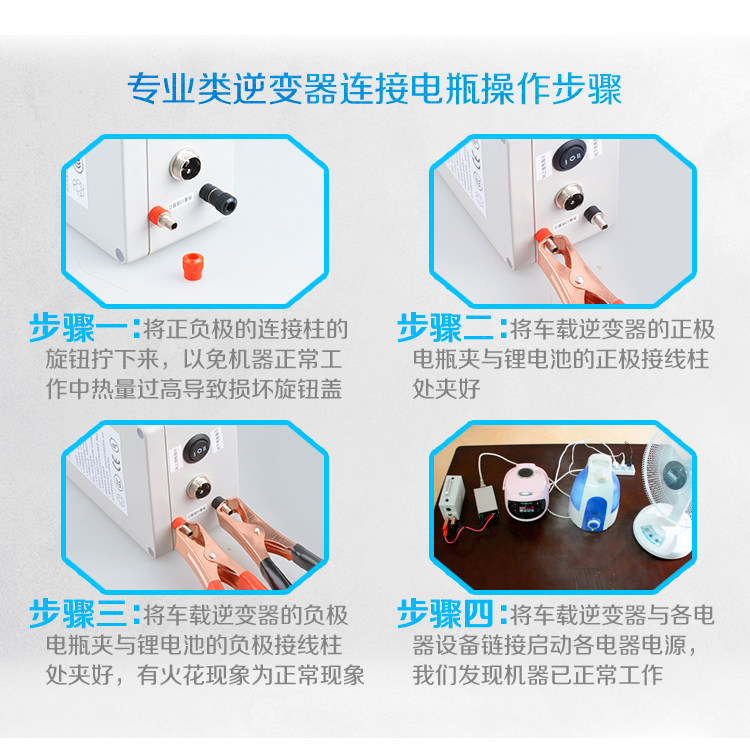 专业类逆变器连接电瓶操作步骤

步骤一：将正负极的连接柱的旋钮拧下来，以免机器正常工作中热量过高导致损坏旋钮盖

步骤二：将车载逆变器的正极电瓶夹与锂电池的正极接线柱处夹好

步骤三：将车载逆变器的负极电瓶夹与锂电池的负极接线柱处夹好，有火花现象为正常现象

步骤四：将车载逆变器与各电器设备链接启动各电器电源，我们发现机器已正常工作