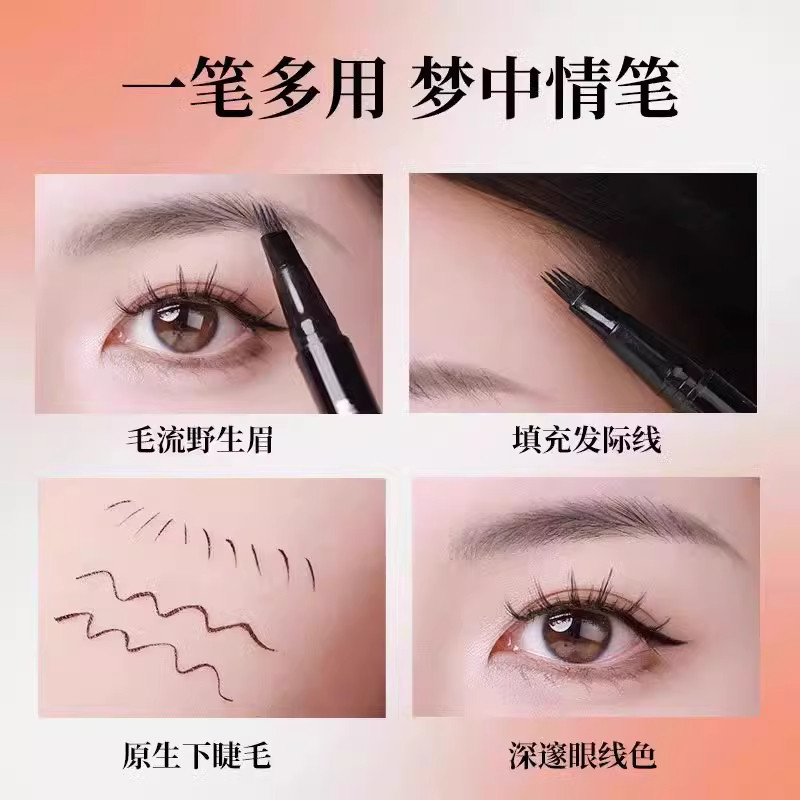 一笔多用 梦中情笔

毛流野生眉

填充发际线

原生下睫毛

深邃眼线色