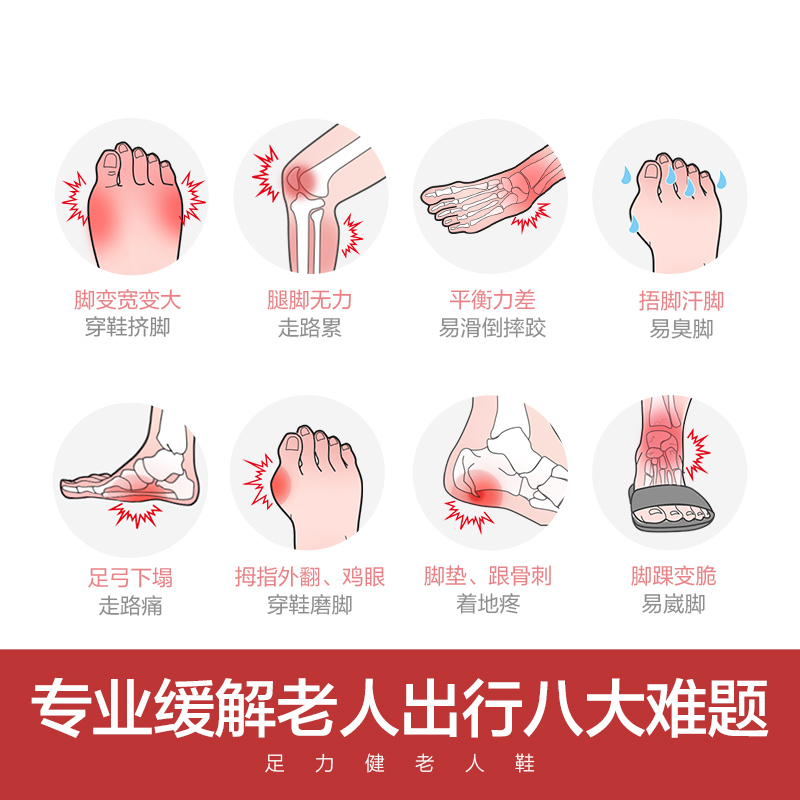 脚变宽变大
穿鞋挤脚

腿脚无力
走路累

平衡力差
易滑倒摔跤

捂脚汗脚
易臭脚

足弓下塌
走路痛

拇指外翻、鸡眼
穿鞋磨脚

脚垫、跟骨刺
着地疼

脚踝变脆
易崴脚

专业缓解老人出行八大难题
足力健老人鞋