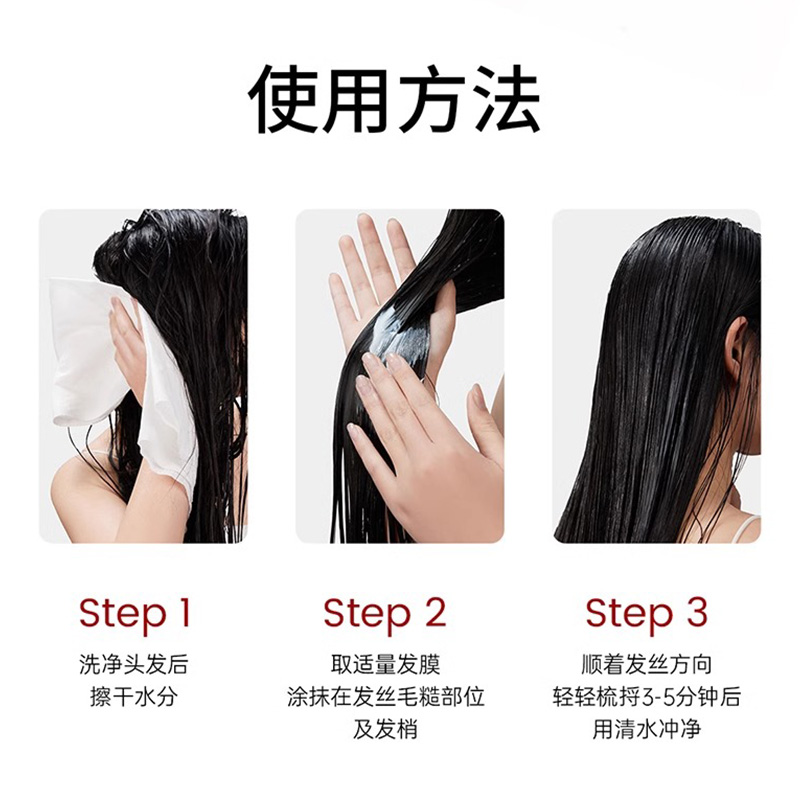 使用方法

Step 1
洗净头发后
擦干水分

Step 2
取适量发膜
涂抹在发丝毛糙部位
及发梢

Step 3
顺着发丝方向
轻轻梳捋3-5分钟后
用清水冲净