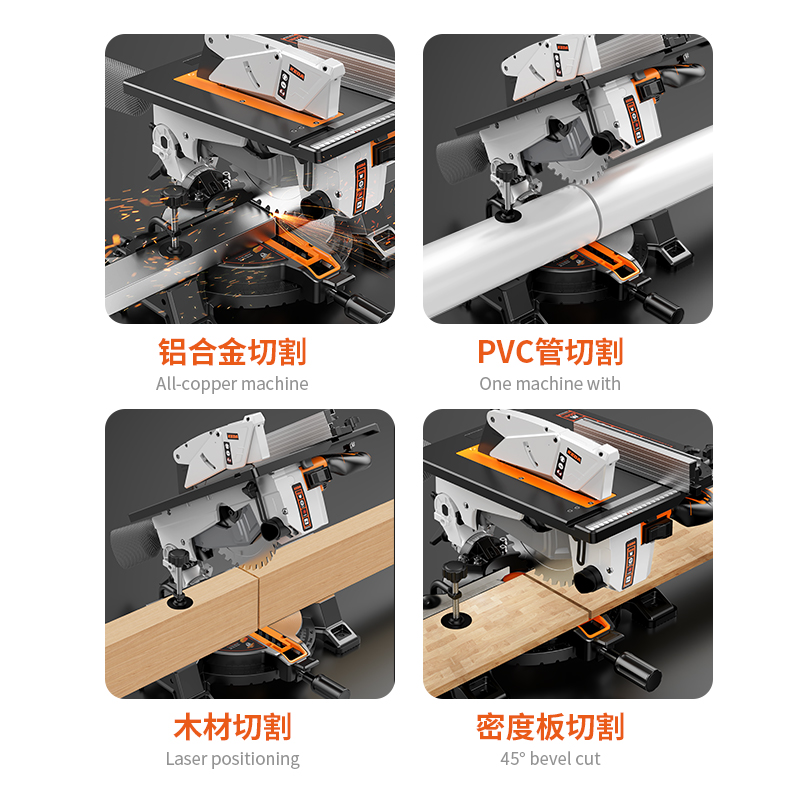 铝合金切割
All-copper machine

PVC管切割
One machine with

木材切割
Laser positioning

密度板切割
45° bevel cut