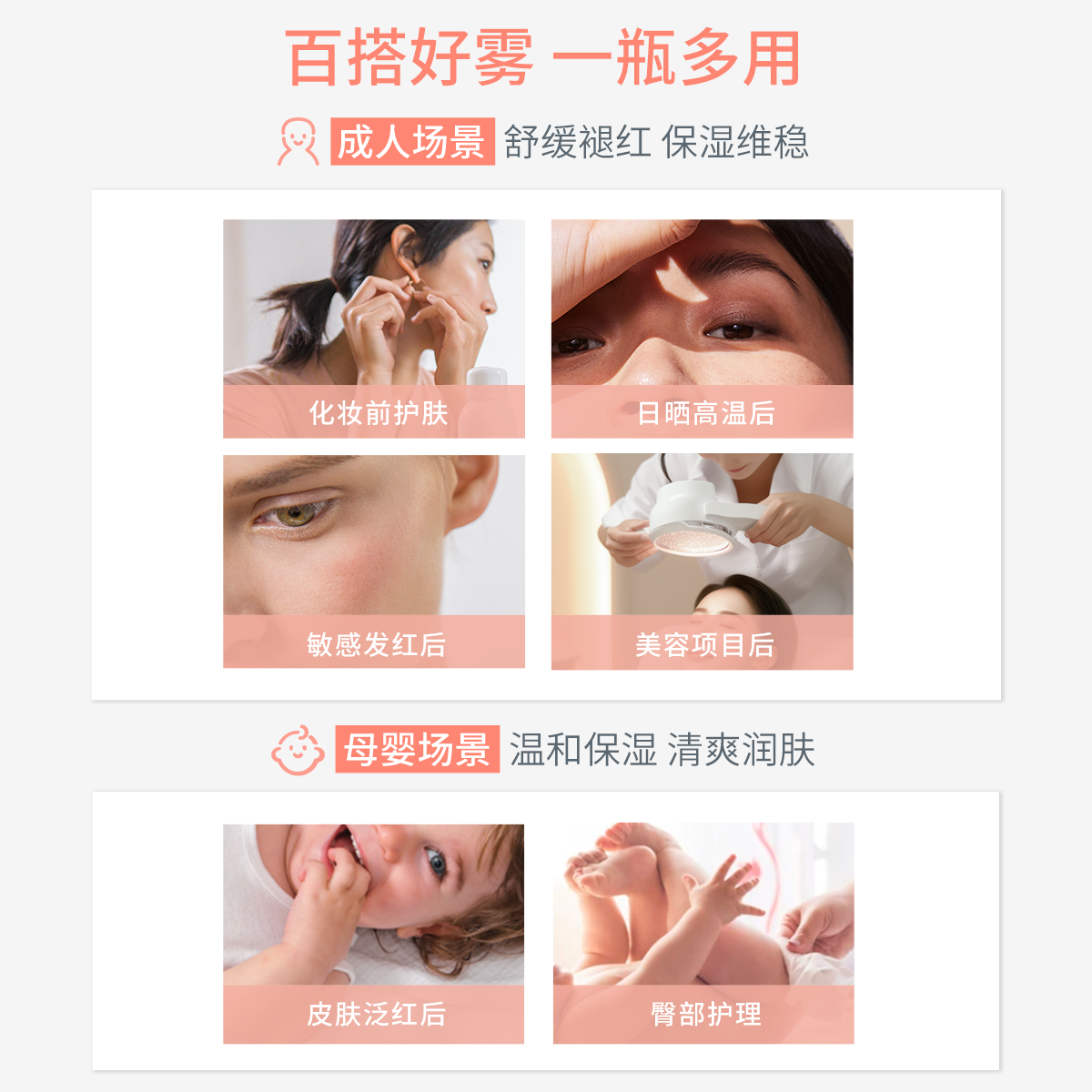 百搭好雾 一瓶多用

成人场景 舒缓褪红 保湿维稳

化妆前护肤

日晒高温后

敏感发红后

美容项目后

母婴场景 温和保湿 清爽润肤

皮肤泛红后

臀部护理