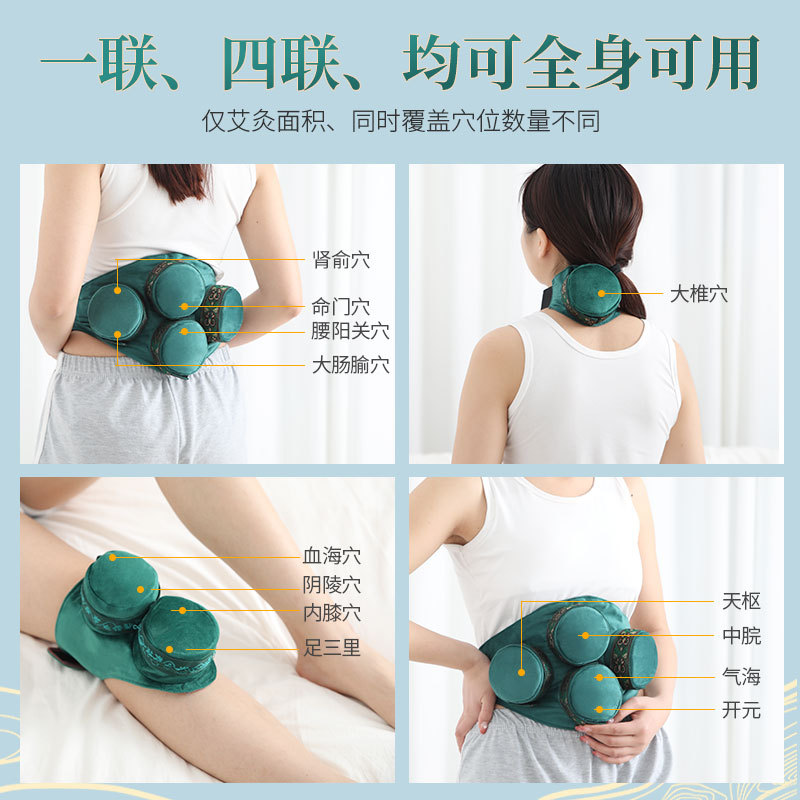 一联、四联、均可全身可用

仅艾灸面积、同时覆盖穴位数量不同

肾俞穴
命门穴
腰阳关穴
大肠腧穴

大椎穴

血海穴
阴陵穴
内膝穴
足三里

天枢
中脘
气海
开元