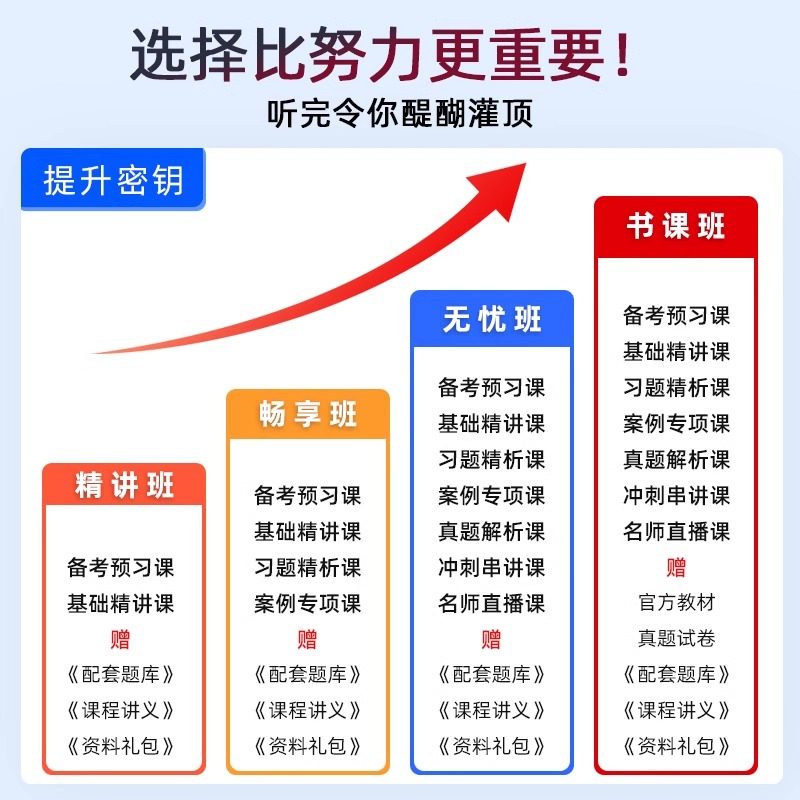 选择比努力更重要！
听完令你醍醐灌顶

提升密钥

精讲班

备考预习课
基础精讲课
赠
《配套题库》
《课程讲义》
《资料礼包》

畅享班

备考预习课
基础精讲课
习题精析课
案例专项课
赠
《配套题库》
《课程讲义》
《资料礼包》

无忧班

备考预习课
基础精讲课
习题精析课
案例专项课
真题解析课
冲刺串讲课
名师直播课
赠
《配套题库》
《课程讲义》
《资料礼包》

书课班

备考预习课
基础精讲课
习题精析课
案例专项课
真题解析课
冲刺串讲课
名师直播课
赠
官方教材
真题试卷
《配套题库》
《课程讲义》
《资料礼包》