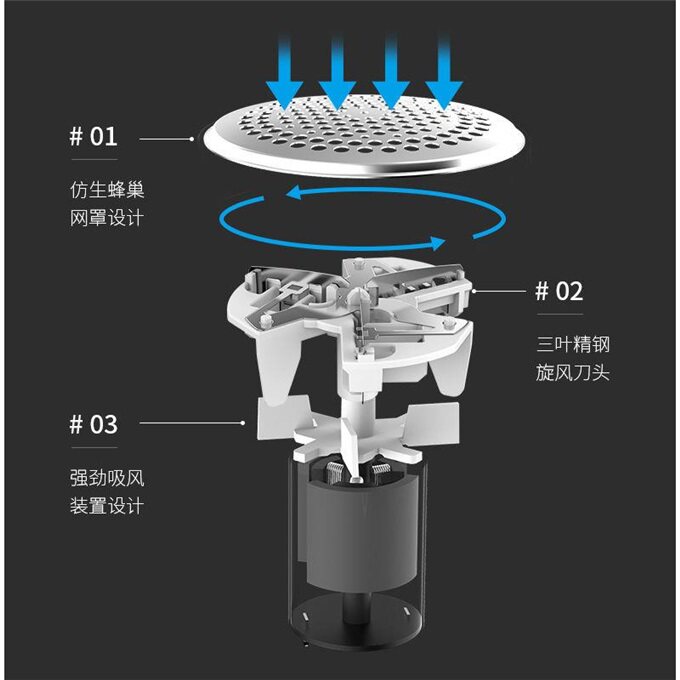 # 01

仿生蜂巢
网罩设计

# 02

三叶精钢
旋风刀头

# 03

强劲吸风
装置设计