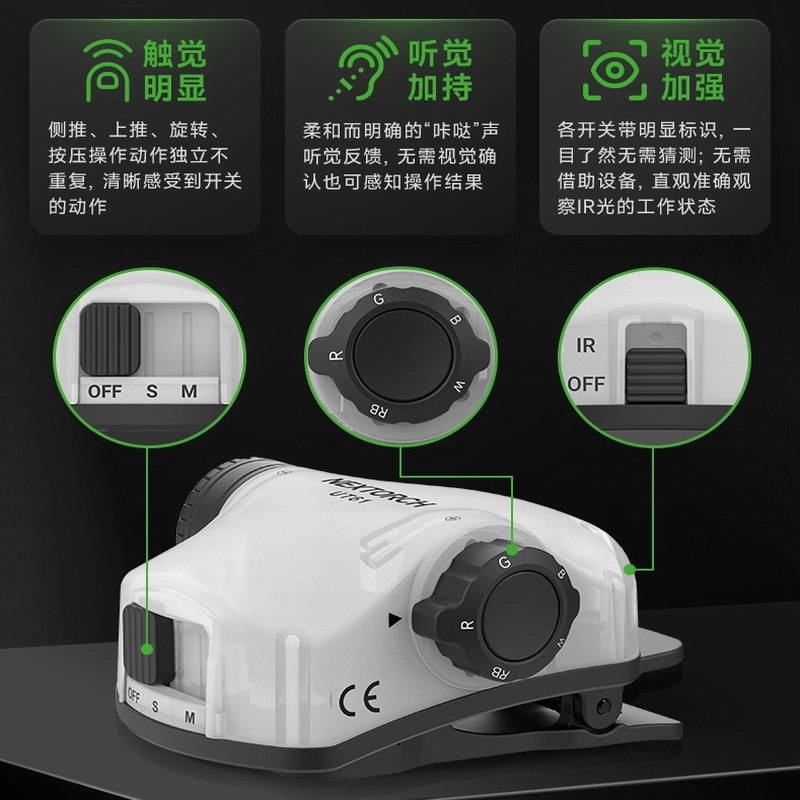 触觉明显

侧推、上推、旋转、按压操作动作独立不重复，清晰感受到开关的动作

听觉加持

柔和而明确的“咔哒”声听觉反馈，无需视觉确认也可感知操作结果

视觉加强

各开关带明显标识，一目了然无需猜测；无需借助设备，直观准确观察IR光的工作状态

OFF S M

G B W RB R

IR
OFF

NEXTORCH
UT61

G B W RB R

OFF S M

CE