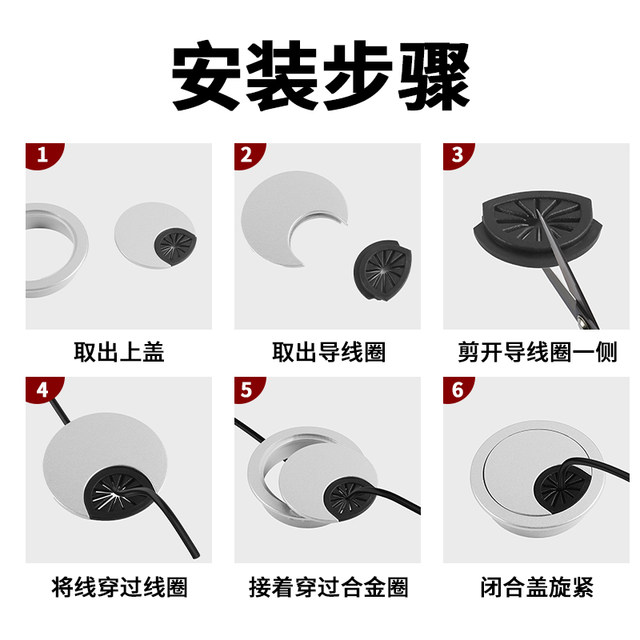 安装步骤

1
取出上盖

2
取出导线圈

3
剪开导线圈一侧

4
将线穿过线圈

5
接着穿过合金圈

6
闭合盖旋紧