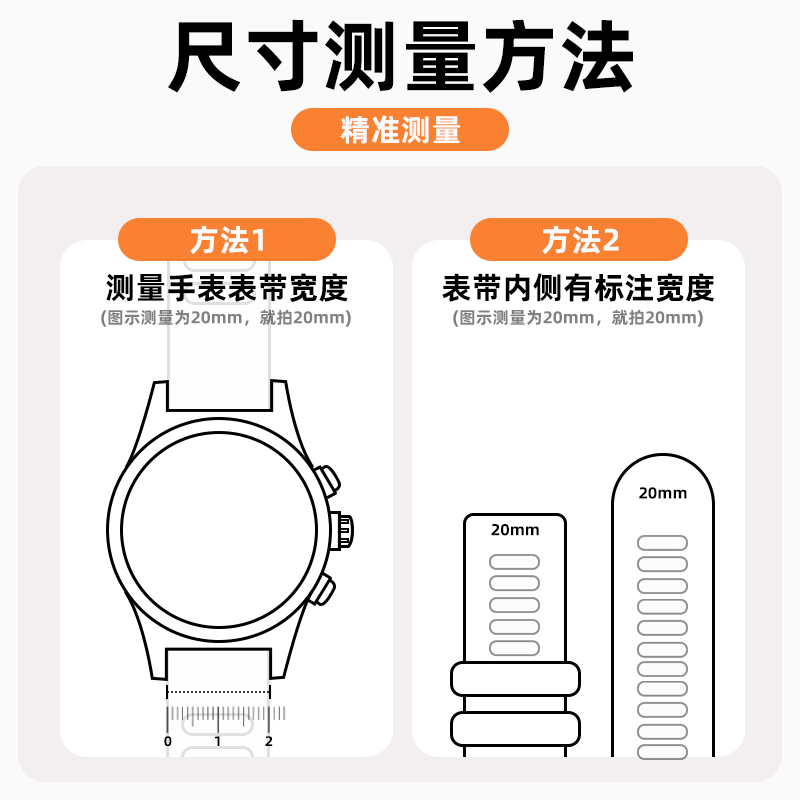 尺寸测量方法

精准测量

方法1

测量手表表带宽度

(图示测量为20mm，就拍20mm)

0 1 2

方法2

表带内侧有标注宽度

(图示测量为20mm，就拍20mm)

20mm

20mm