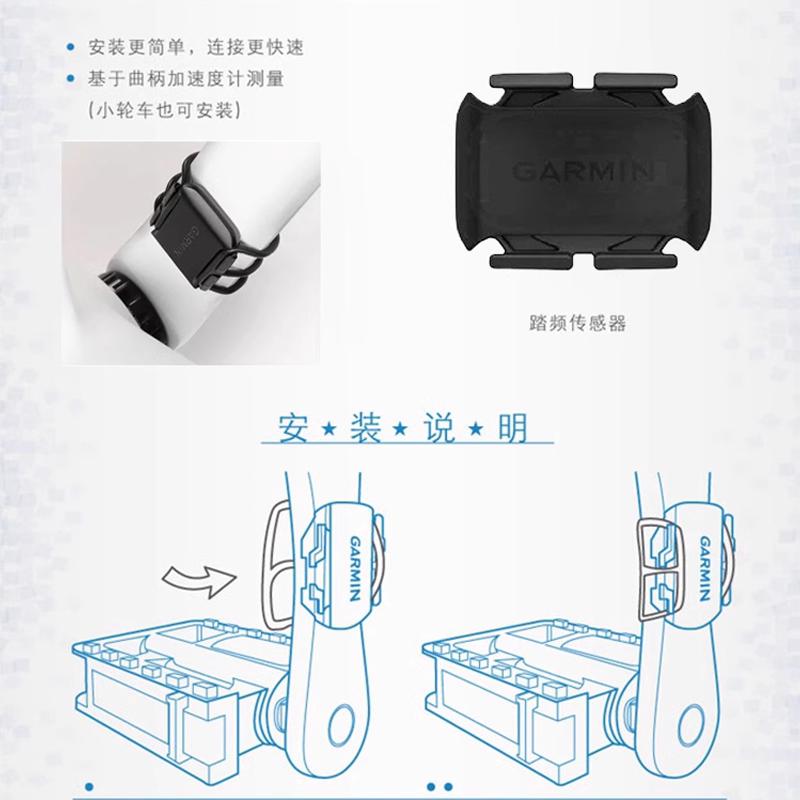 • 安装更简单，连接更快速
• 基于曲柄加速度计测量
(小轮车也可安装)

GARMIN

GARMIN

踏频传感器

安★装★说★明

GARMIN

GARMIN