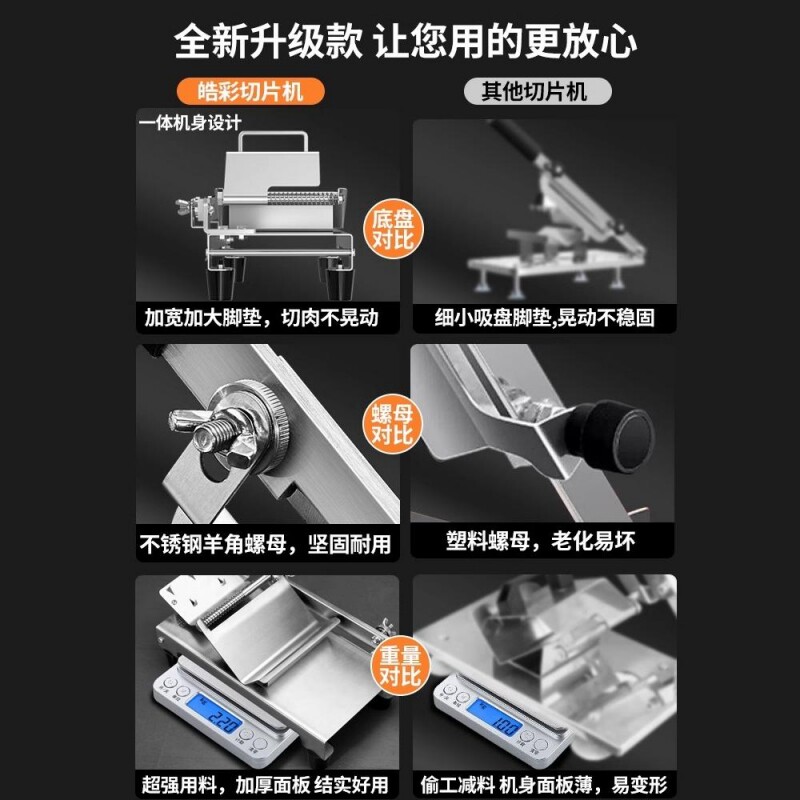 全新升级款 让您用的更放心

皓彩切片机

其他切片机

一体机身设计

底盘对比

加宽加大脚垫，切肉不晃动

细小吸盘脚垫,晃动不稳固

螺母对比

不锈钢羊角螺母，坚固耐用

塑料螺母，老化易坏

重量对比

2.20

1.00

超强用料，加厚面板 结实好用

偷工减料 机身面板薄，易变形