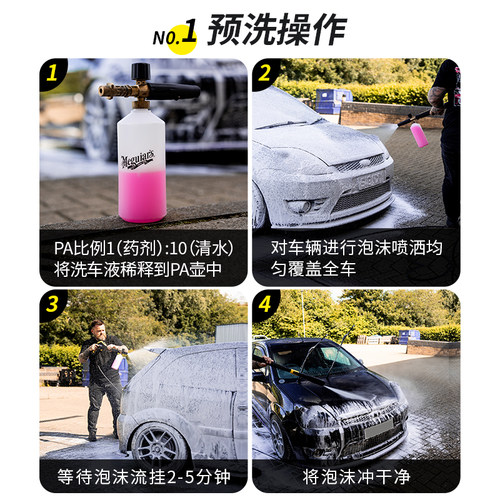 NO.1 预洗操作

1

Meguiar's

PA比例1(药剂):10(清水)
将洗车液稀释到PA壶中

2

对车辆进行泡沫喷洒均匀覆盖全车

3

等待泡沫流挂2-5分钟

4

将泡沫冲干净